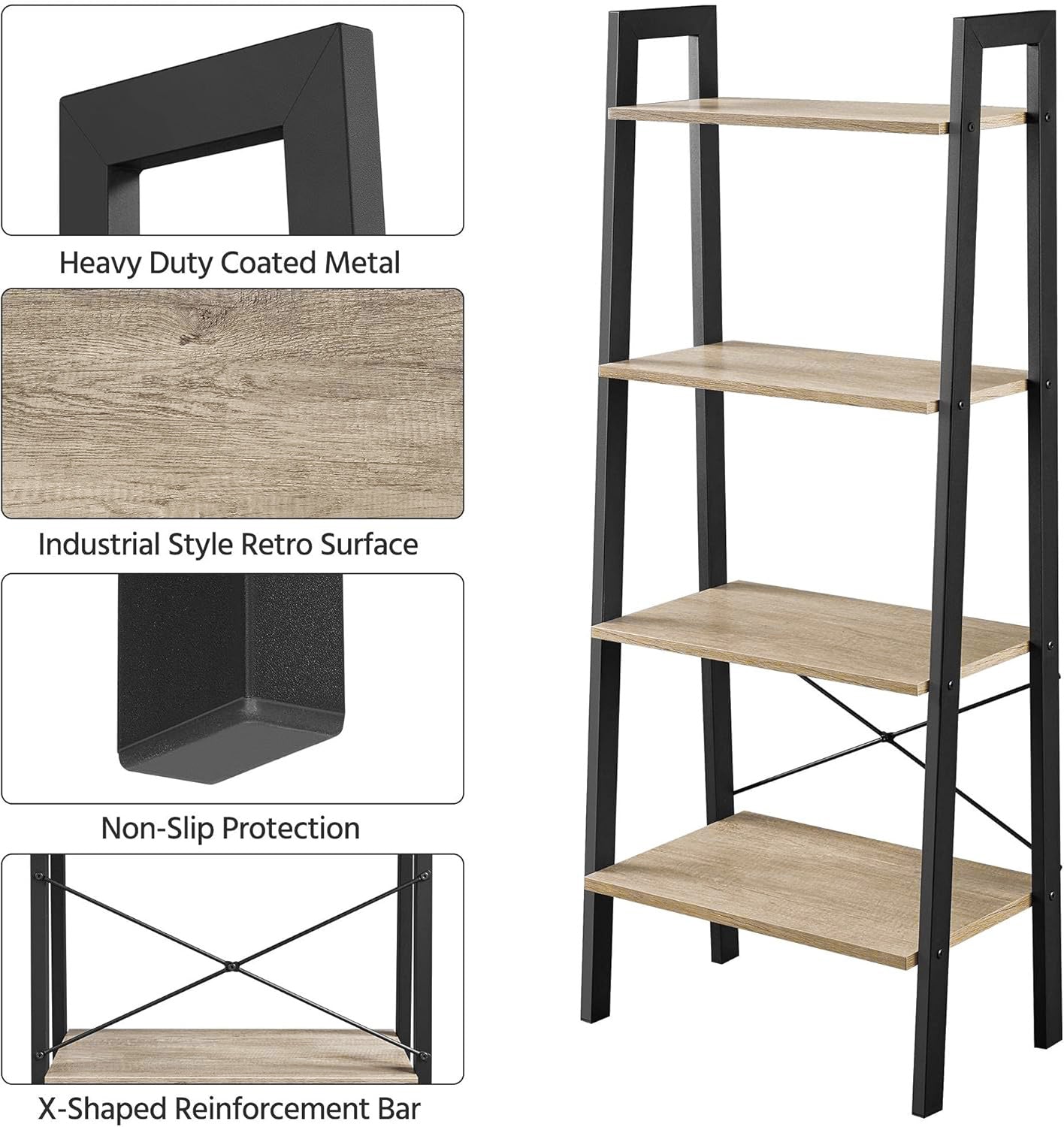 Heavy Duty Coated Metal

Industrial Style Retro Surface

Non-Slip Protection

X-Shaped Reinforcement Bar