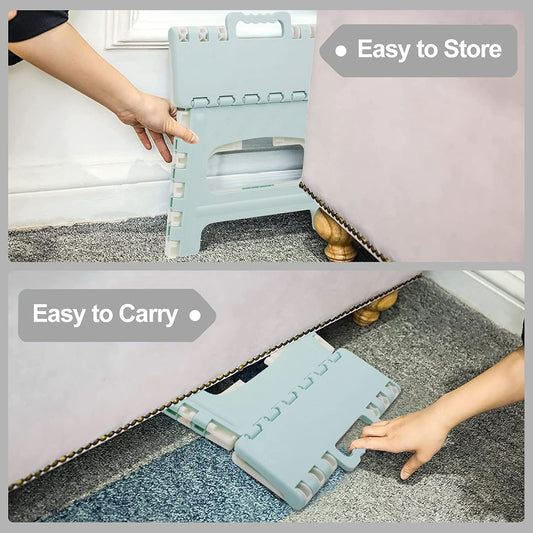 Easy to Store

Easy to Carry